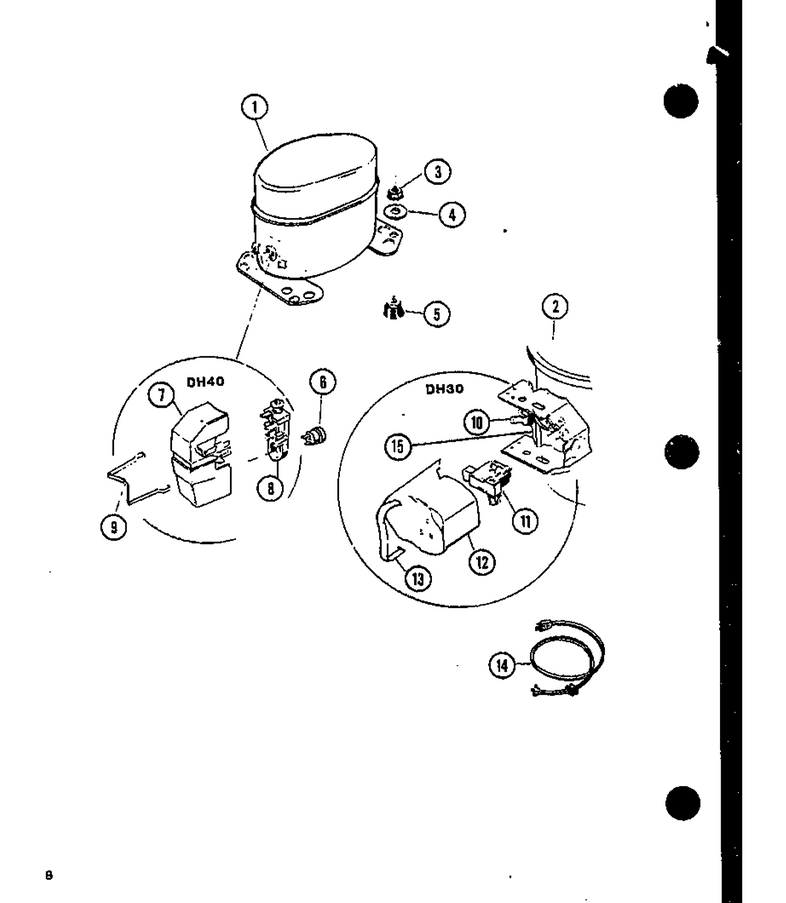 1
3
4
5
2
DH40
7
6
8
9
DH30
10
15
11
12
13
14
8