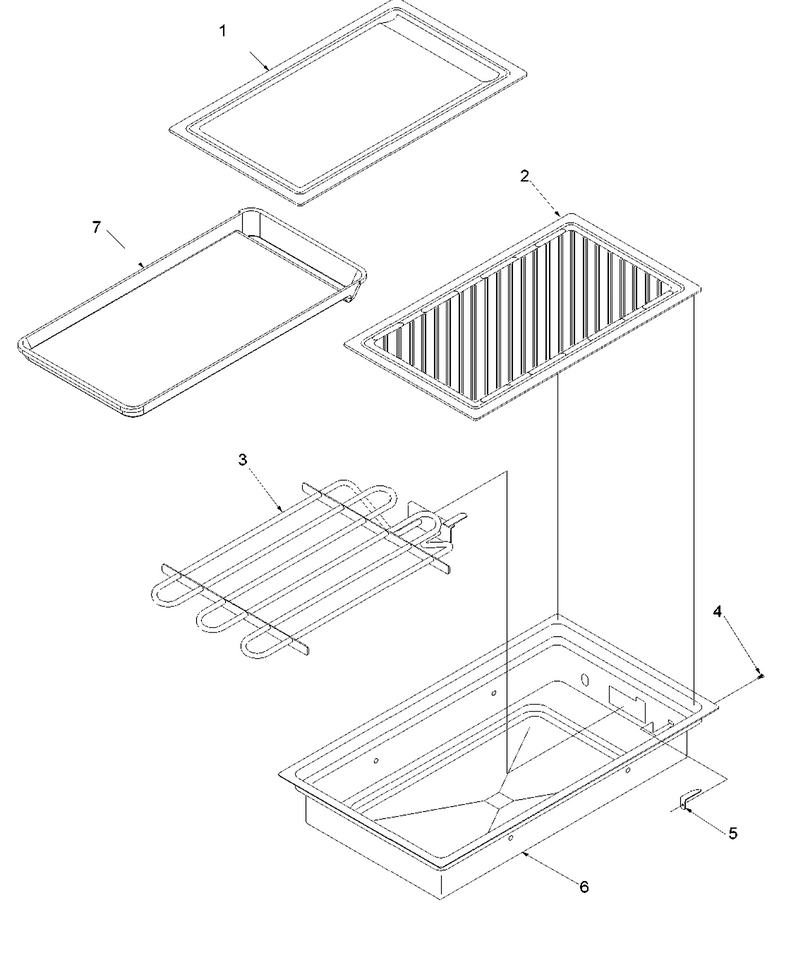 1
2
7
3
4
5
6