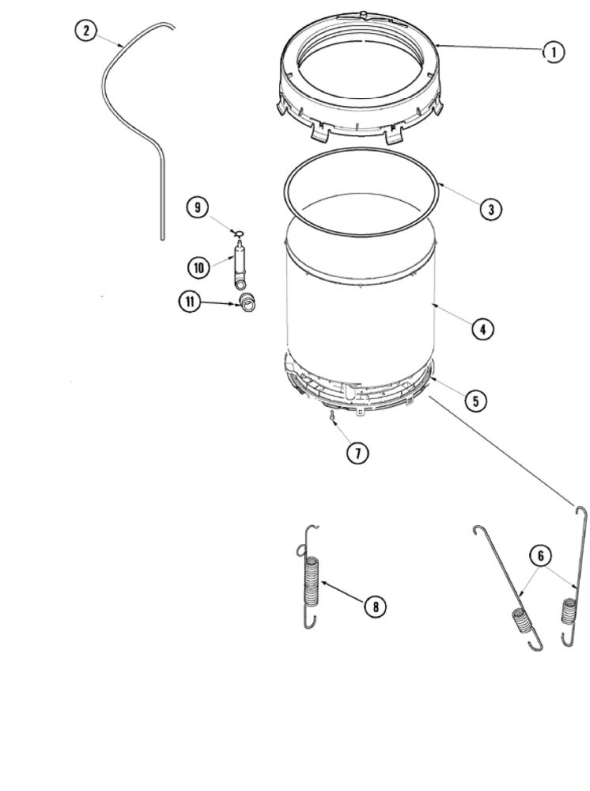 2
1
3
9
10
11
4
5
7
6
8