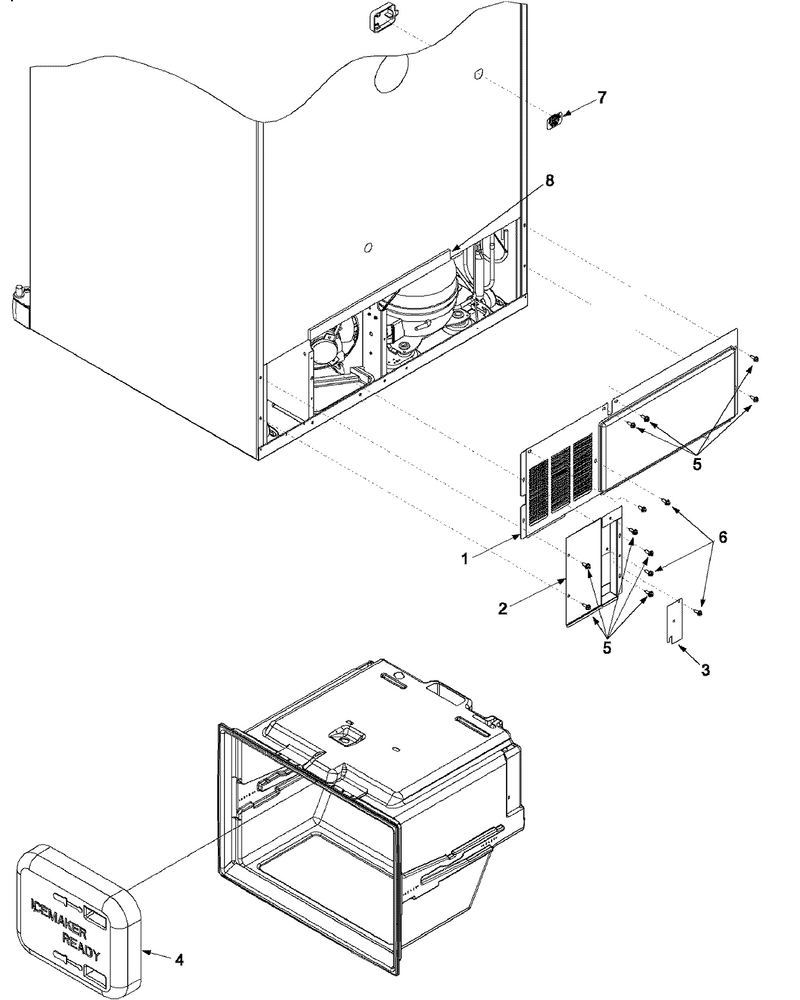 7

8

5

6

1

2

5

3

ICEMAKER READY

4