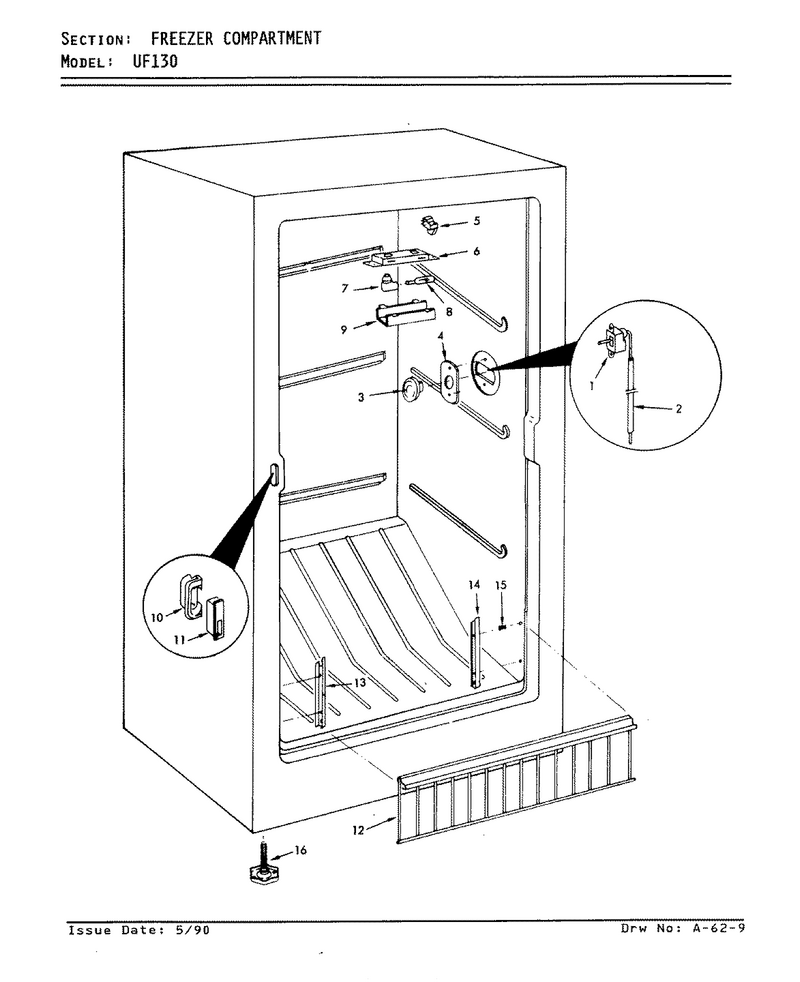 SECTION: FREEZER COMPARTMENT
MODEL: UF130

5
6
7
8
9
4
3
1
2
10
11
14
15
13
12
16

Issue Date: 5/90

Drw No: A-62-9