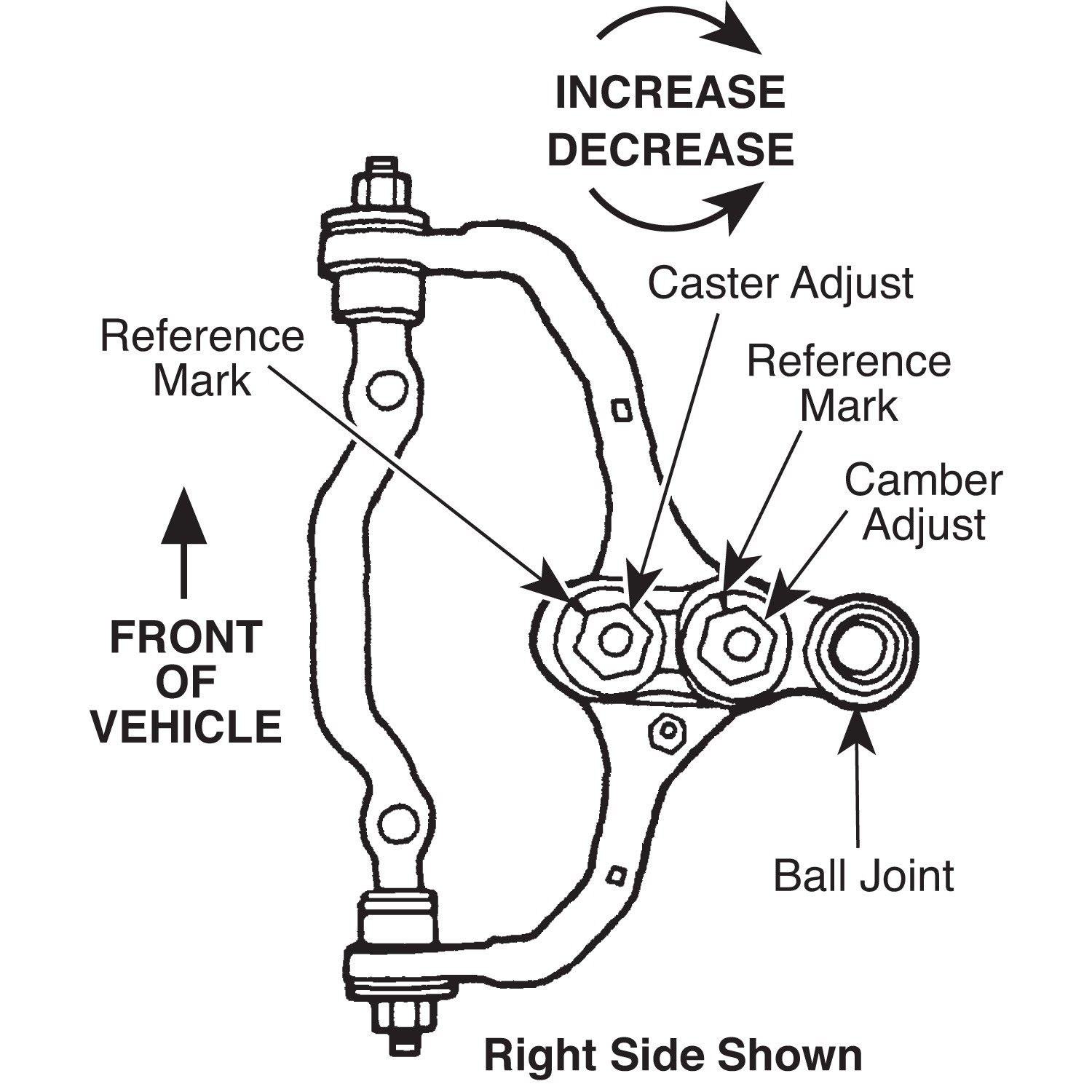 INCREASE
DECREASE

Caster Adjust

Reference Mark

Reference Mark

Camber Adjust

FRONT OF VEHICLE

Ball Joint

Right Side Shown